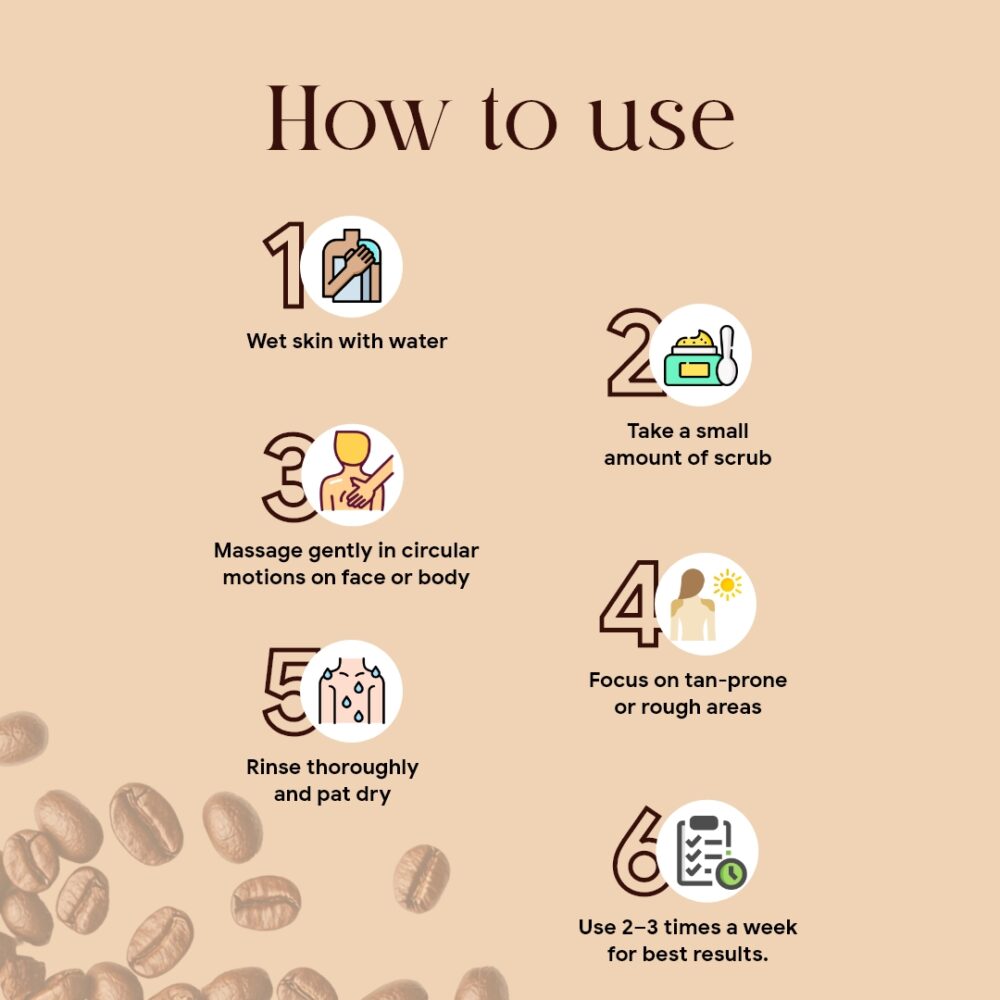 How to use

1
Wet skin with water

2
Take a small amount of scrub

3
Massage gently in circular motions on face or body

4
Focus on tan-prone or rough areas

5
Rinse thoroughly and pat dry

6
Use 2–3 times a week for best results.