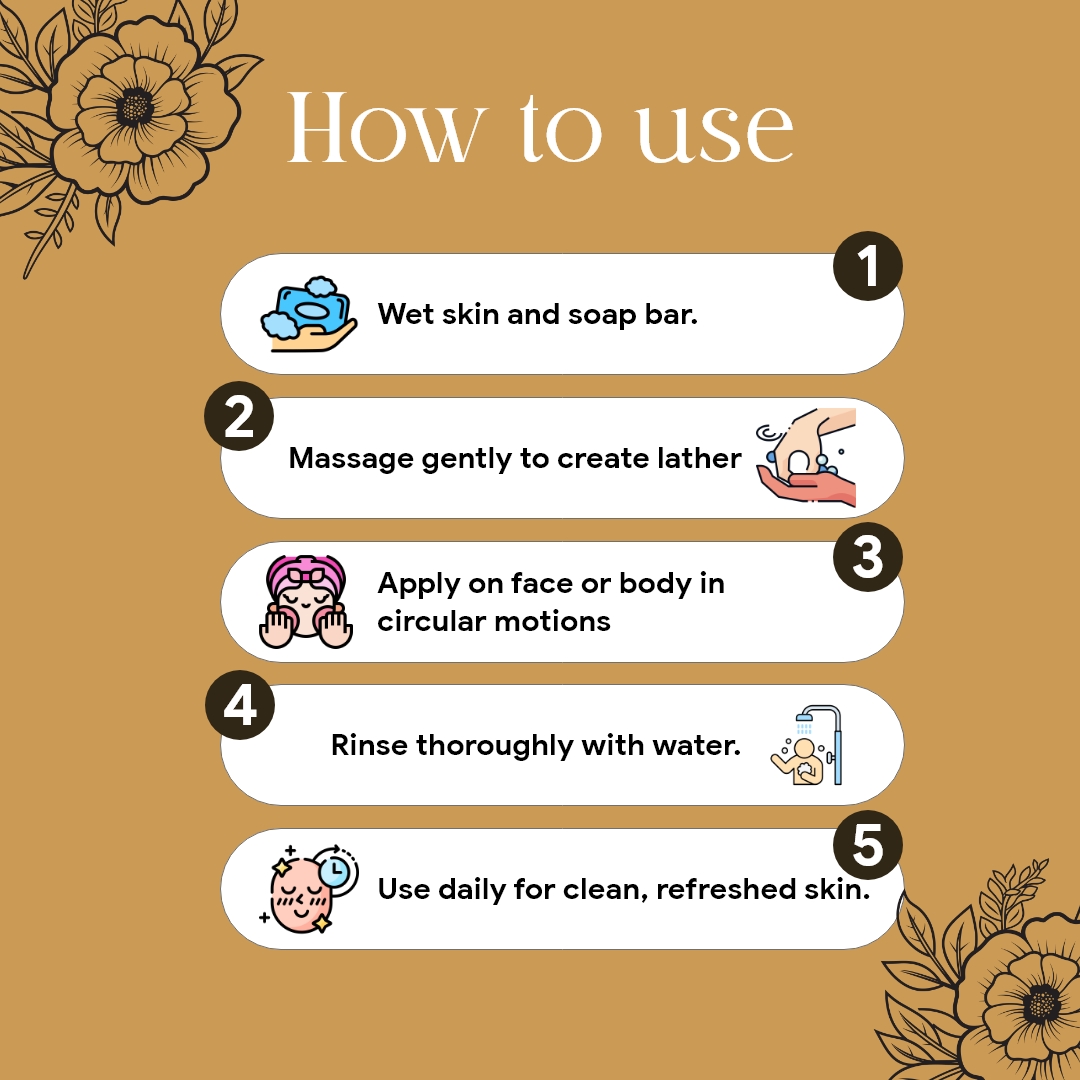 How to use

1
Wet skin and soap bar.

2
Massage gently to create lather

3
Apply on face or body in circular motions

4
Rinse thoroughly with water.

5
Use daily for clean, refreshed skin.