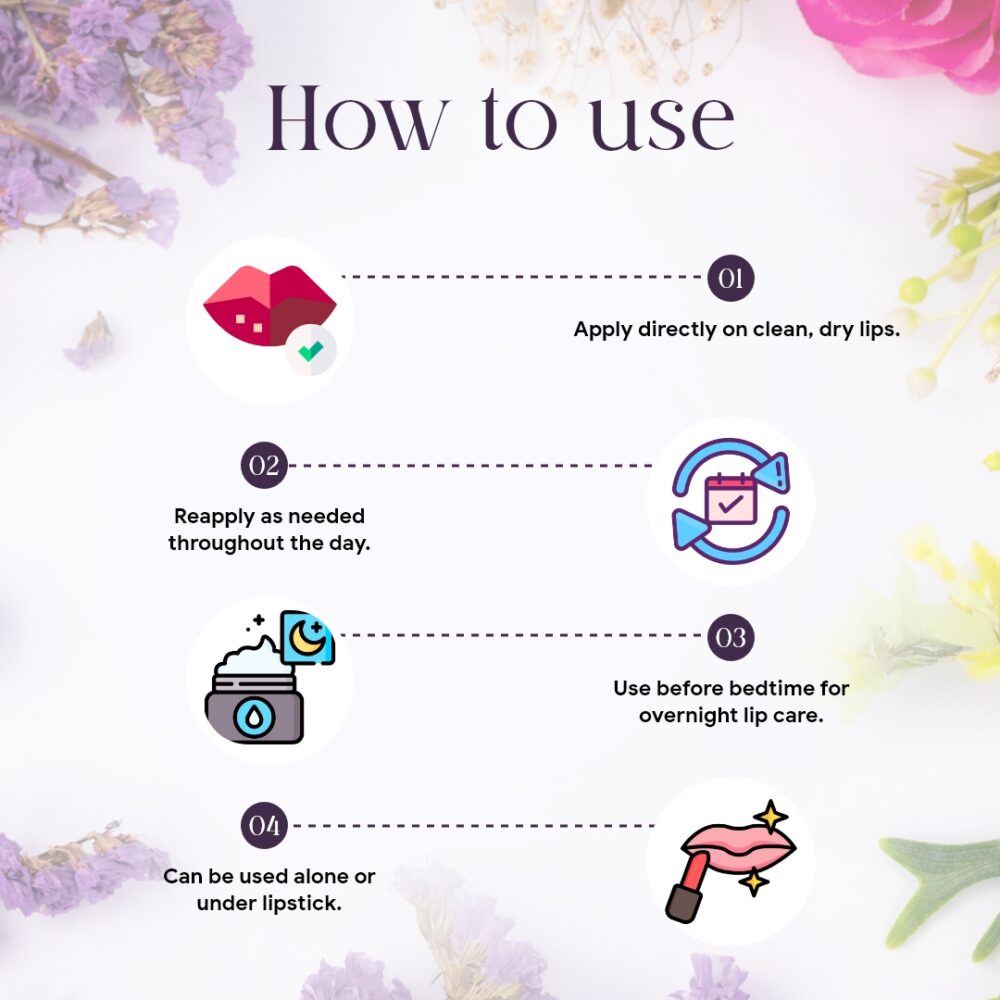 How to use

01

Apply directly on clean, dry lips.

02

Reapply as needed throughout the day.

03

Use before bedtime for overnight lip care.

04

Can be used alone or under lipstick.