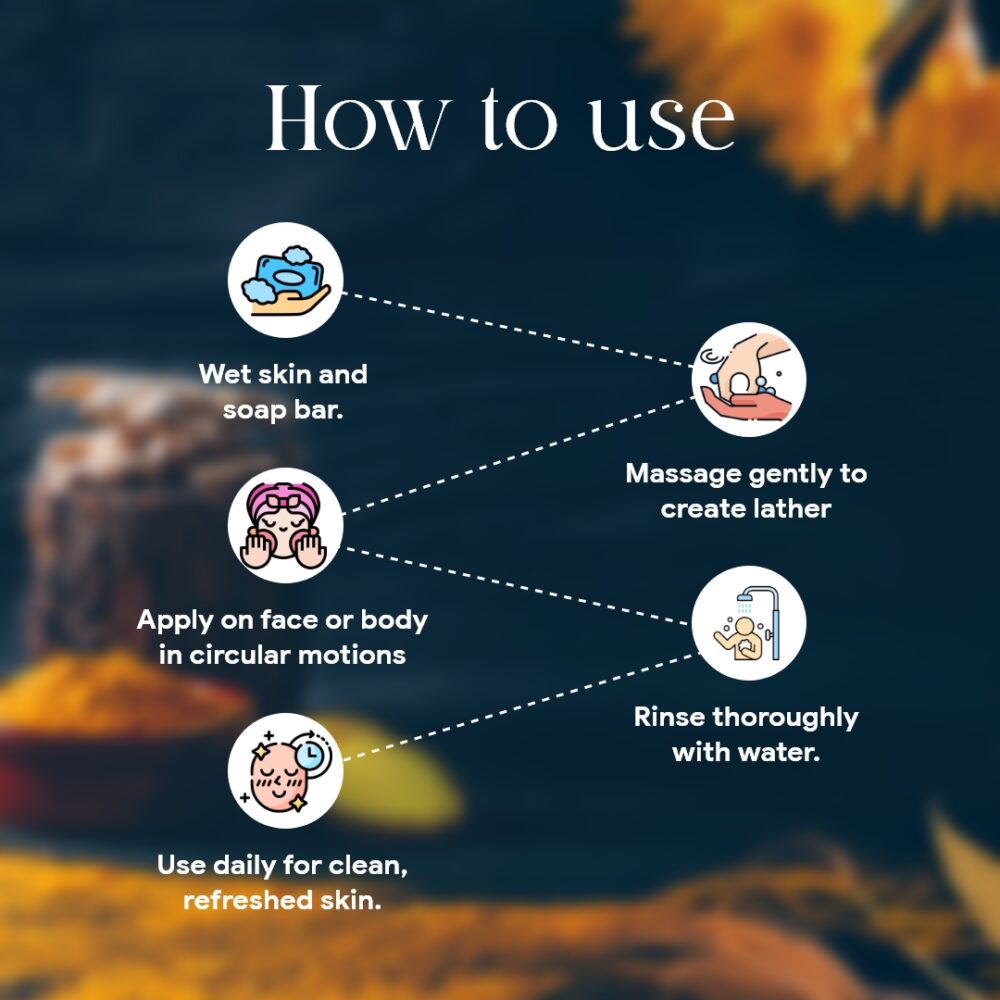 How to use

Wet skin and soap bar.

Massage gently to create lather

Apply on face or body in circular motions

Rinse thoroughly with water.

Use daily for clean, refreshed skin.