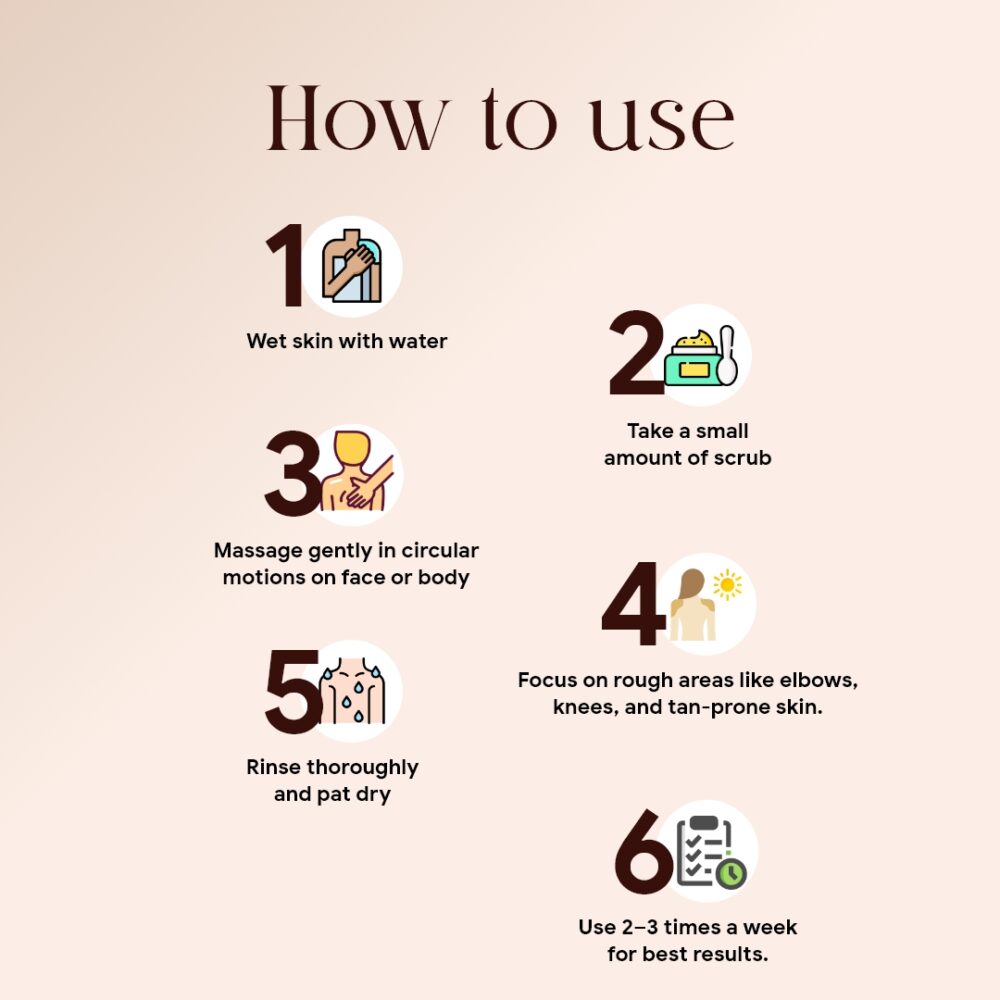 How to use

1
Wet skin with water

2
Take a small amount of scrub

3
Massage gently in circular motions on face or body

4
Focus on rough areas like elbows, knees, and tan-prone skin.

5
Rinse thoroughly and pat dry

6
Use 2–3 times a week for best results.