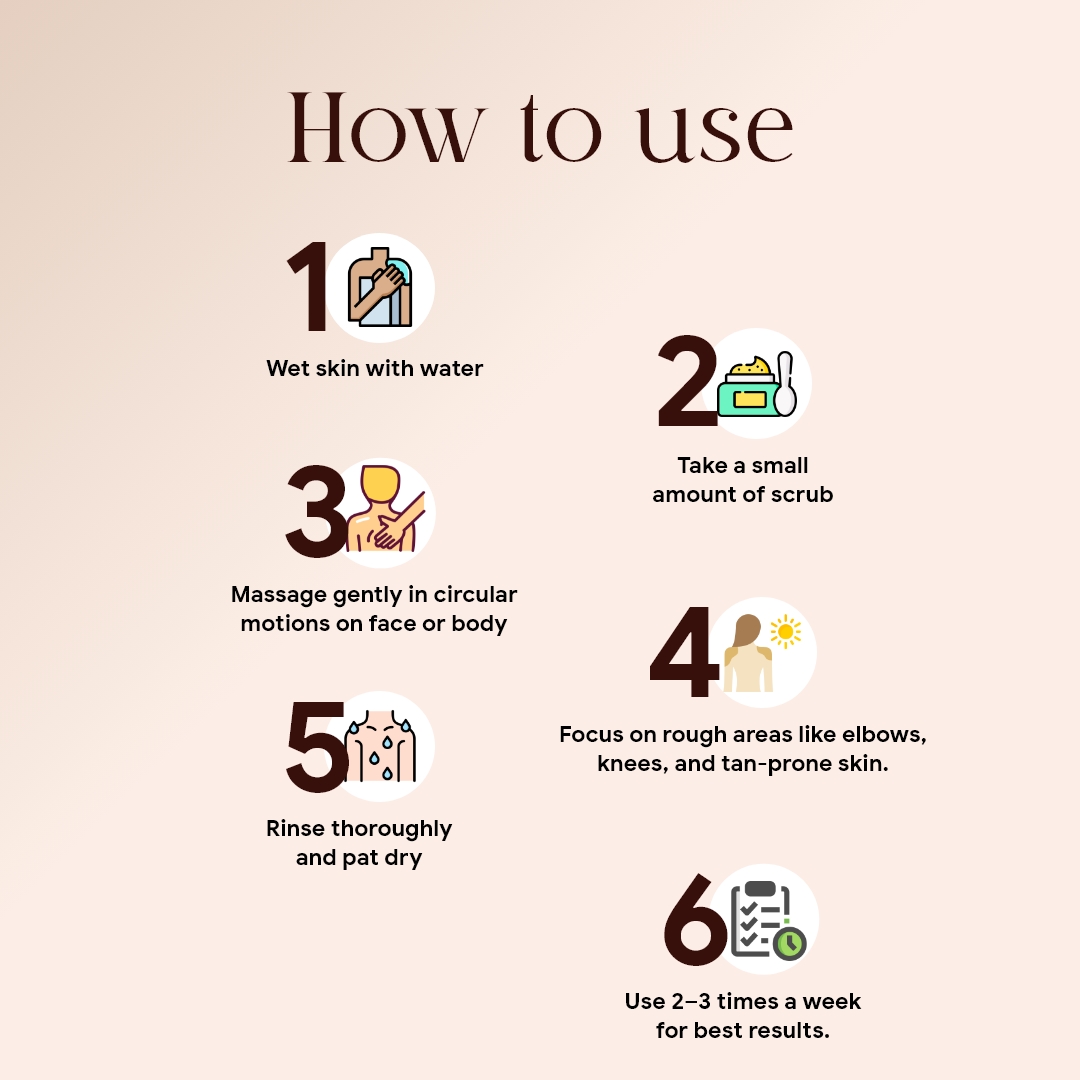 How to use

1
Wet skin with water

2
Take a small amount of scrub

3
Massage gently in circular motions on face or body

4
Focus on rough areas like elbows, knees, and tan-prone skin.

5
Rinse thoroughly and pat dry

6
Use 2–3 times a week for best results.