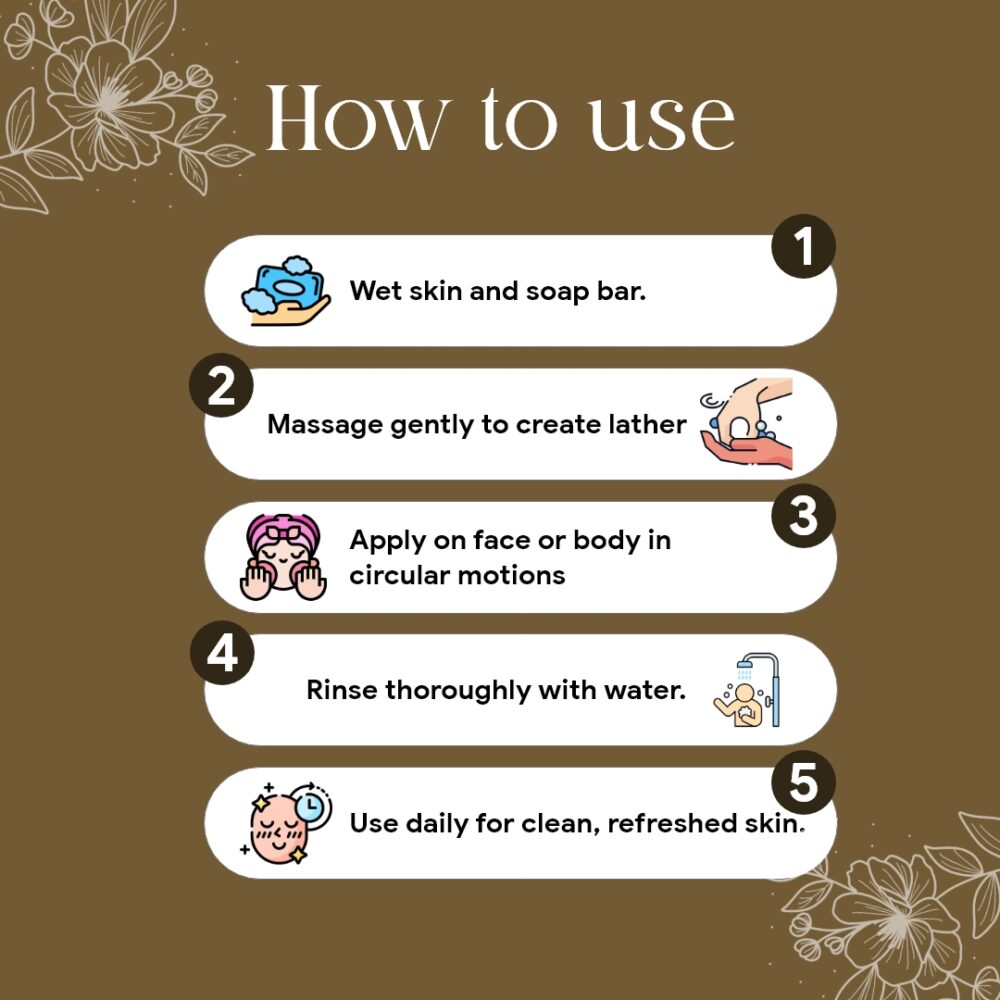 How to use

1
Wet skin and soap bar.

2
Massage gently to create lather

3
Apply on face or body in circular motions

4
Rinse thoroughly with water.

5
Use daily for clean, refreshed skin.