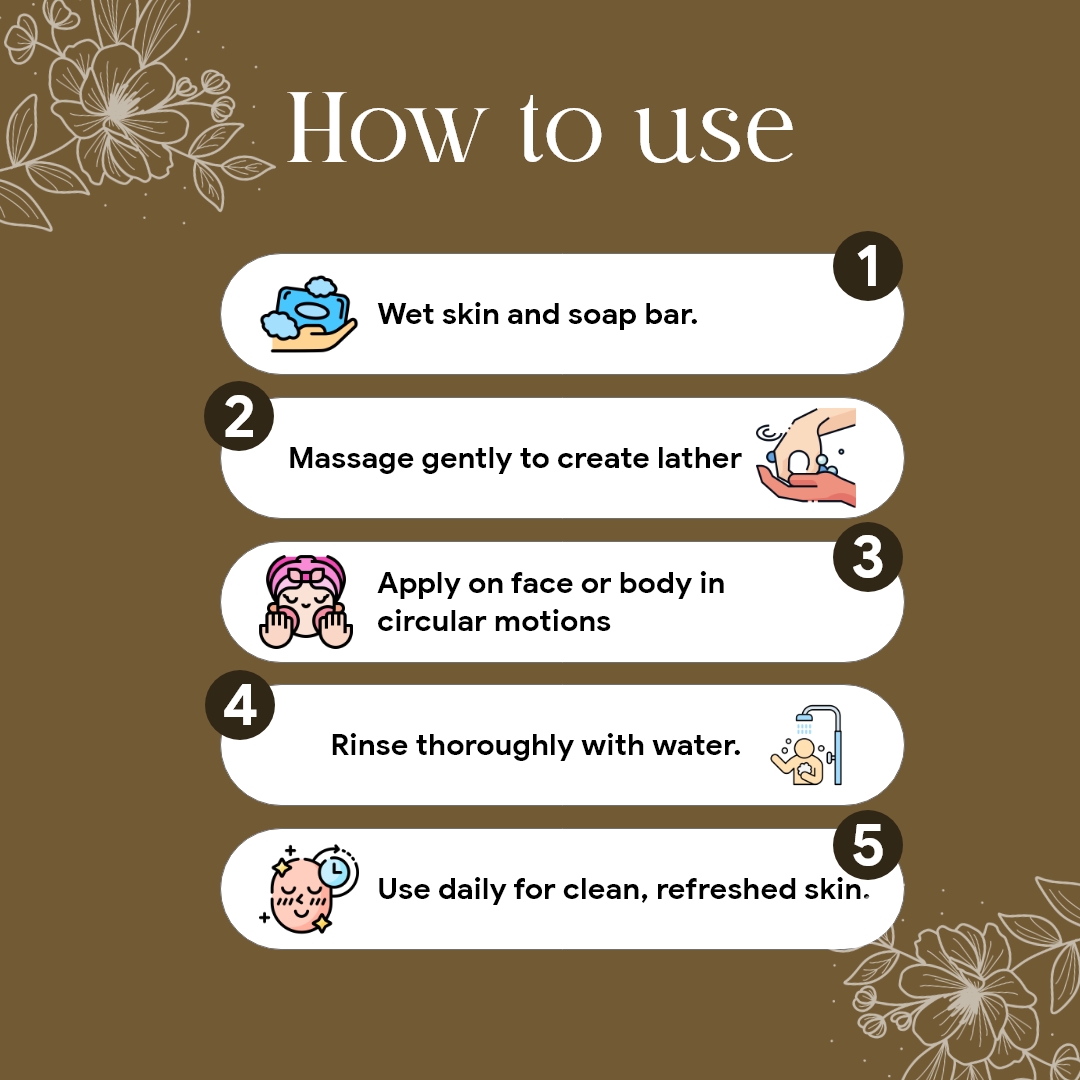 How to use

1
Wet skin and soap bar.

2
Massage gently to create lather

3
Apply on face or body in circular motions

4
Rinse thoroughly with water.

5
Use daily for clean, refreshed skin.