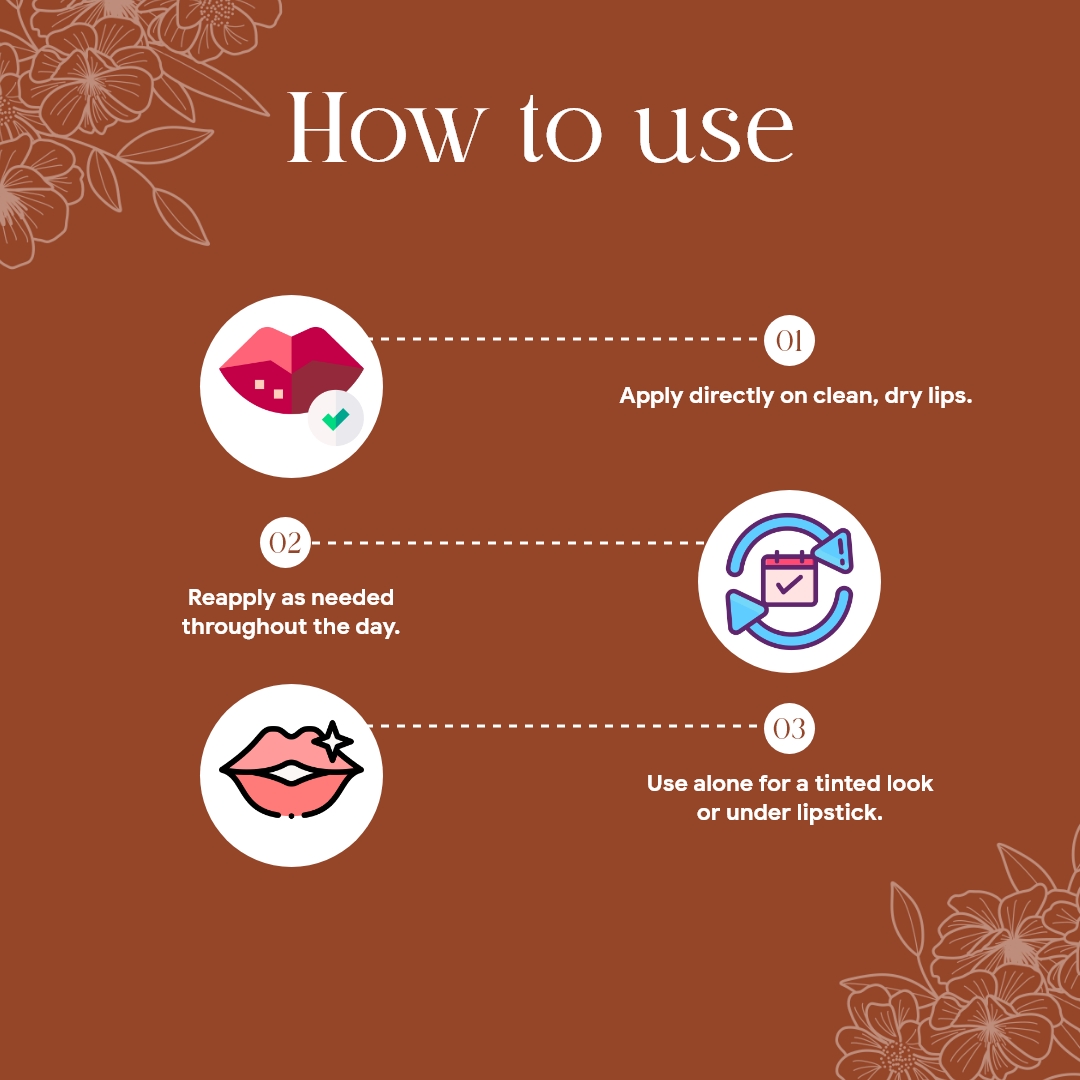 How to use

01

Apply directly on clean, dry lips.

02

Reapply as needed throughout the day.

03

Use alone for a tinted look or under lipstick.